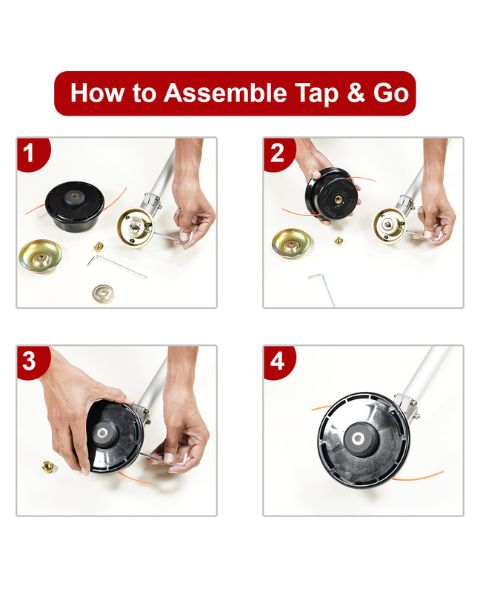 How to Assemble Tap & Go

1

2

3

4